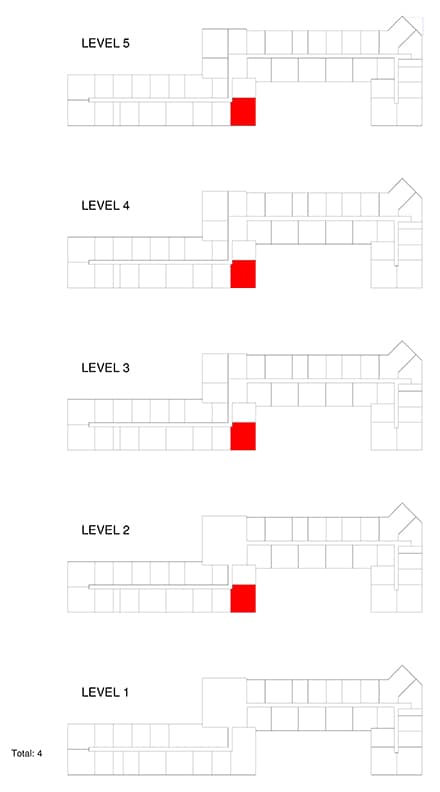 LEVEL 5

LEVEL 4

LEVEL 3

LEVEL 2

LEVEL 1

Total: 4