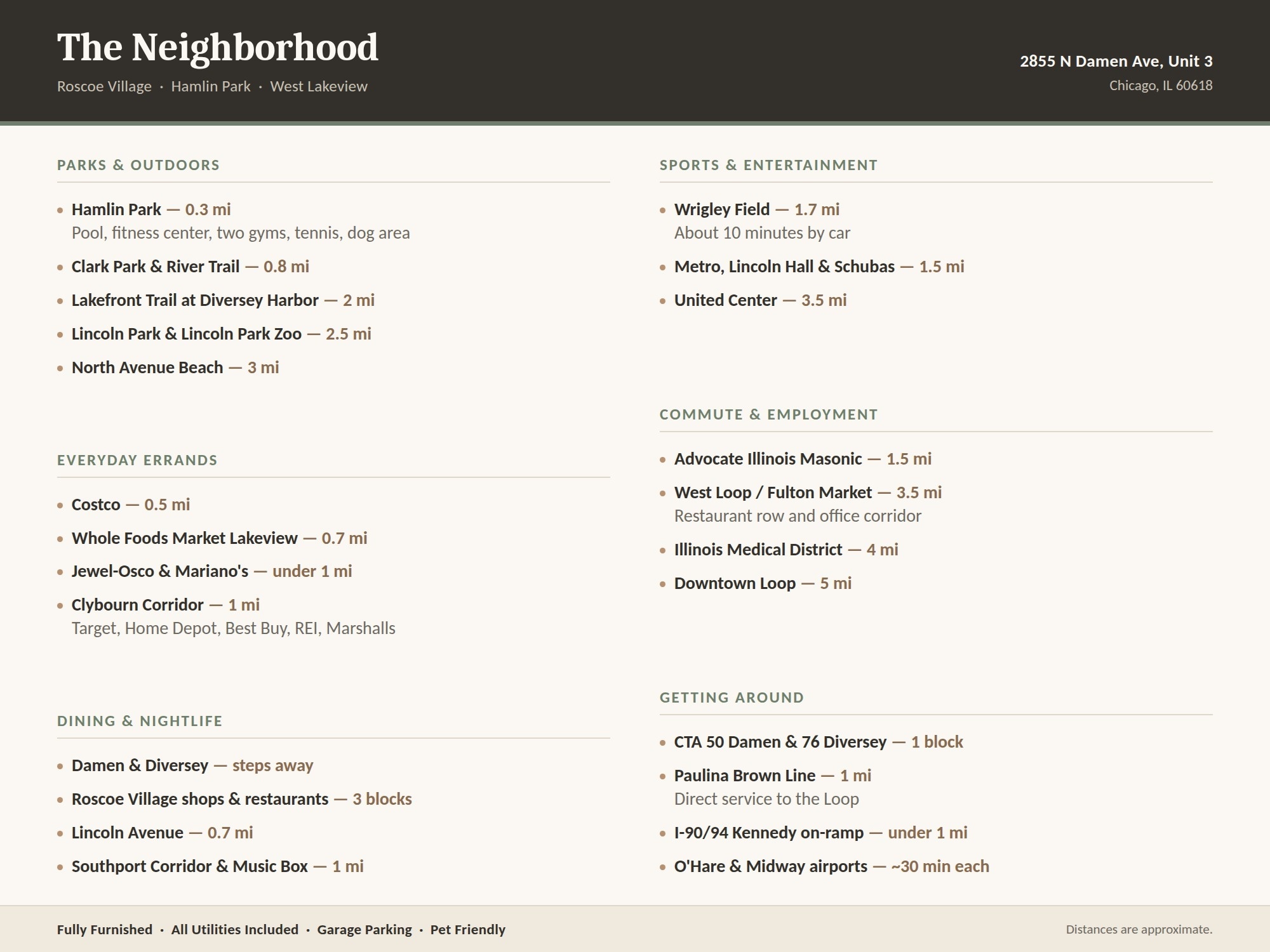 The Neighborhood

Roscoe Village · Hamlin Park · West Lakeview

2855 N Damen Ave, Unit 3
Chicago, IL 60618

PARKS & OUTDOORS

• Hamlin Park — 0.3 mi
Pool, fitness center, two gyms, tennis, dog area
• Clark Park & River Trail — 0.8 mi
• Lakefront Trail at Diversey Harbor — 2 mi
• Lincoln Park & Lincoln Park Zoo — 2.5 mi
• North Avenue Beach — 3 mi

EVERYDAY ERRANDS

• Costco — 0.5 mi
• Whole Foods Market Lakeview — 0.7 mi
• Jewel-Osco & Mariano's — under 1 mi
• Clybourn Corridor — 1 mi
Target, Home Depot, Best Buy, REI, Marshalls

DINING & NIGHTLIFE

• Damen & Diversey — steps away
• Roscoe Village shops & restaurants — 3 blocks
• Lincoln Avenue — 0.7 mi
• Southport Corridor & Music Box — 1 mi

SPORTS & ENTERTAINMENT

• Wrigley Field — 1.7 mi
About 10 minutes by car
• Metro, Lincoln Hall & Schubas — 1.5 mi
• United Center — 3.5 mi

COMMUTE & EMPLOYMENT

• Advocate Illinois Masonic — 1.5 mi
• West Loop / Fulton Market — 3.5 mi
Restaurant row and office corridor
• Illinois Medical District — 4 mi
• Downtown Loop — 5 mi

GETTING AROUND

• CTA 50 Damen & 76 Diversey — 1 block
• Paulina Brown Line — 1 mi
Direct service to the Loop
• I-90/94 Kennedy on-ramp — under 1 mi
• O'Hare & Midway airports — ~30 min each

Fully Furnished · All Utilities Included · Garage Parking · Pet Friendly

Distances are approximate.